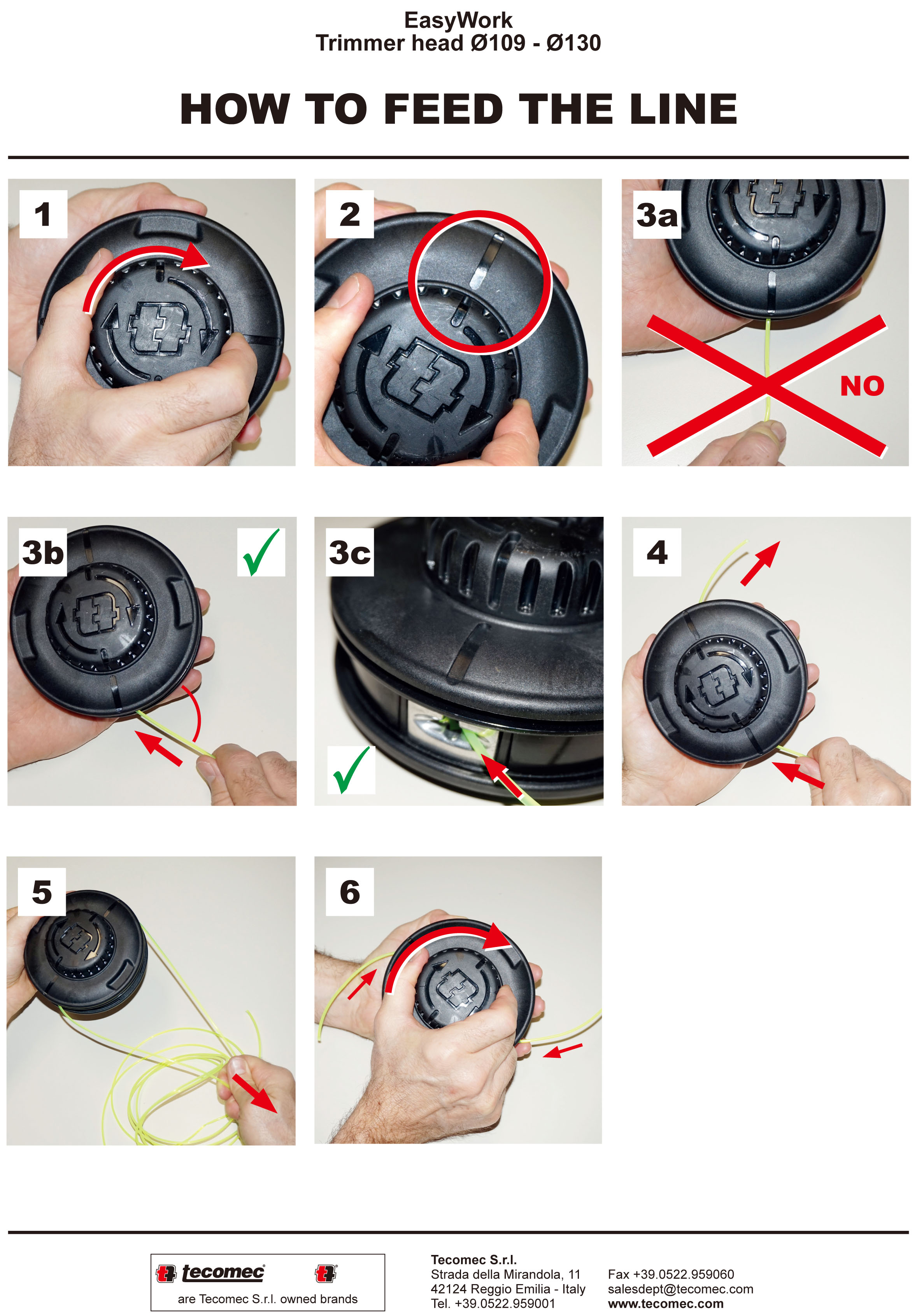 EasyWork
Trimmer head Ø109 - Ø130

HOW TO FEED THE LINE

1

2

3a

NO

3b

3c

4

5

6

tecomec

are Tecomec S.r.l. owned brands

Tecomec S.r.l.
Strada della Mirandola, 11
42124 Reggio Emilia - Italy
Tel. +39.0522.959001

Fax +39.0522.959060
salesdept@tecomec.com
www.tecomec.com